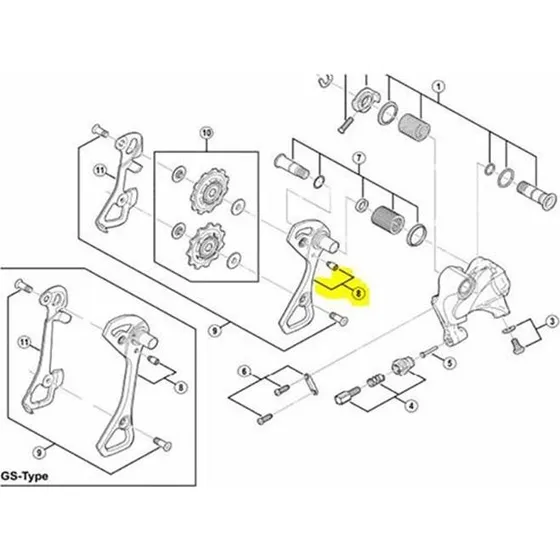 1
10
11
7
8
9
3
5
6
4
11
8
9
GS-Type